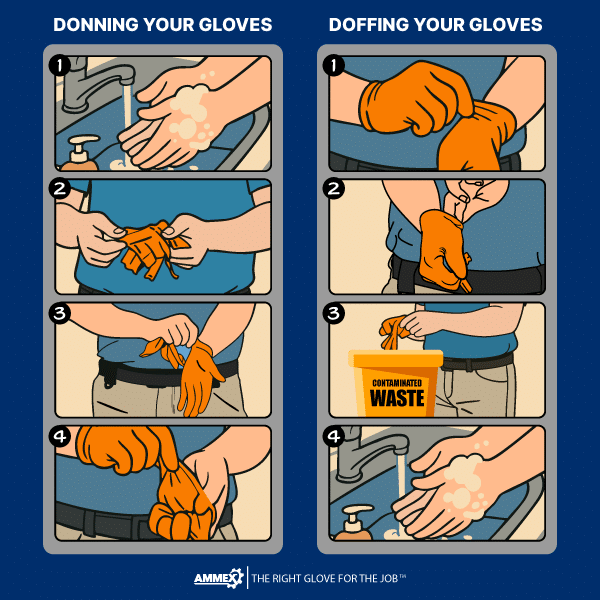 DONNING YOUR GLOVES

1

2

3

4

DOFFING YOUR GLOVES

1

2

3

CONTAMINATED WASTE

4

AMMEX | THE RIGHT GLOVE FOR THE JOB™